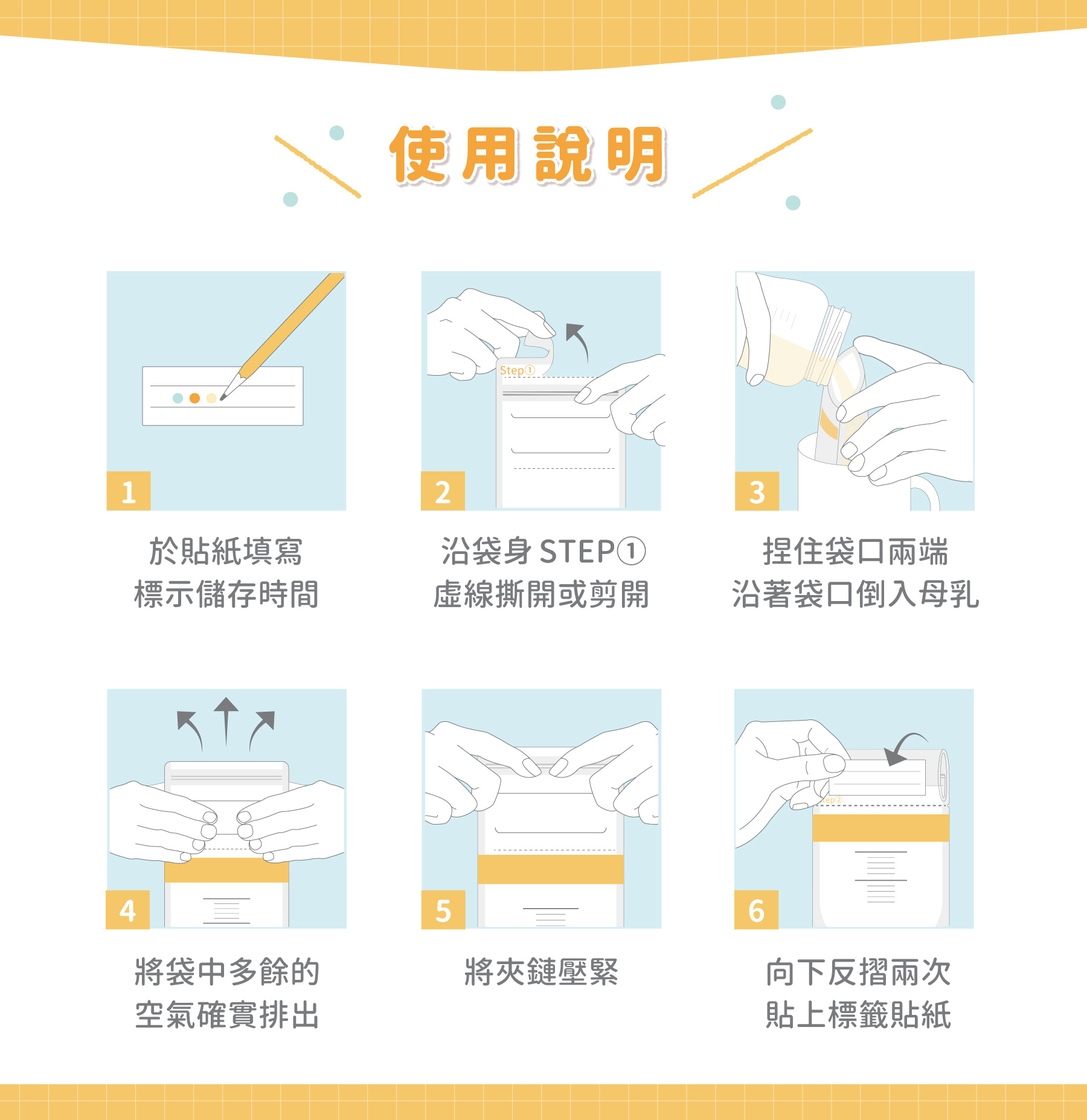 使用說明

1
於貼紙填寫
標示儲存時間

Step①
2
沿袋身 STEP①
虛線撕開或剪開

3
捏住袋口兩端
沿著袋口倒入母乳

4
將袋中多餘的
空氣確實排出

5
將夾鏈壓緊

tep②
6
向下反摺兩次
貼上標籤貼紙